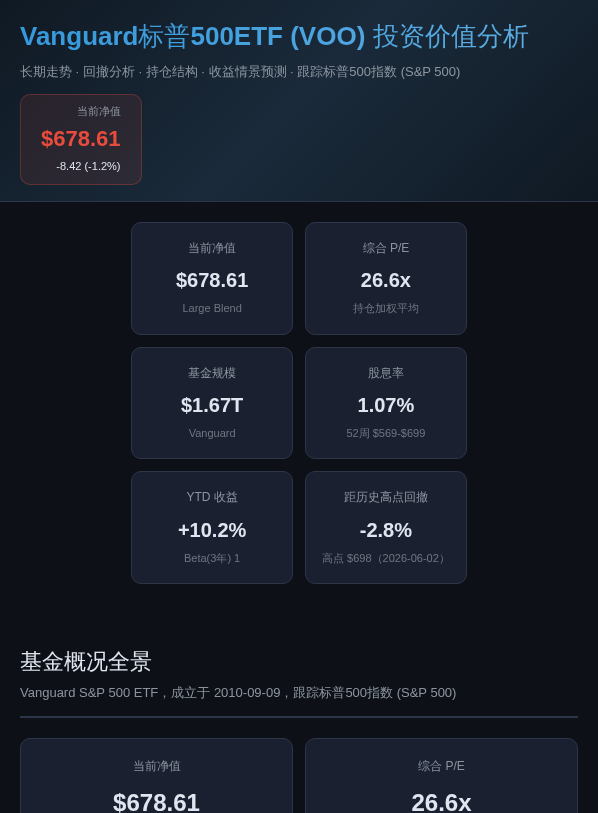 Vanguard标普500ETF (VOO) 投资价值分析

长期走势 · 回撤分析 · 持仓结构 · 收益情景预测 · 跟踪标普500指数 (S&P 500)

当前净值
$678.61
-8.42 (-1.2%)

当前净值
$678.61
Large Blend

综合 P/E
26.6x
持仓加权平均

基金规模
$1.67T
Vanguard

股息率
1.07%
52周 $569-$699

YTD 收益
+10.2%
Beta(3年) 1

距历史高点回撤
-2.8%
高点 $698（2026-06-02）

基金概况全景

Vanguard S&P 500 ETF，成立于 2010-09-09，跟踪标普500指数 (S&P 500)

当前净值
$678.61

综合 P/E
26.6x