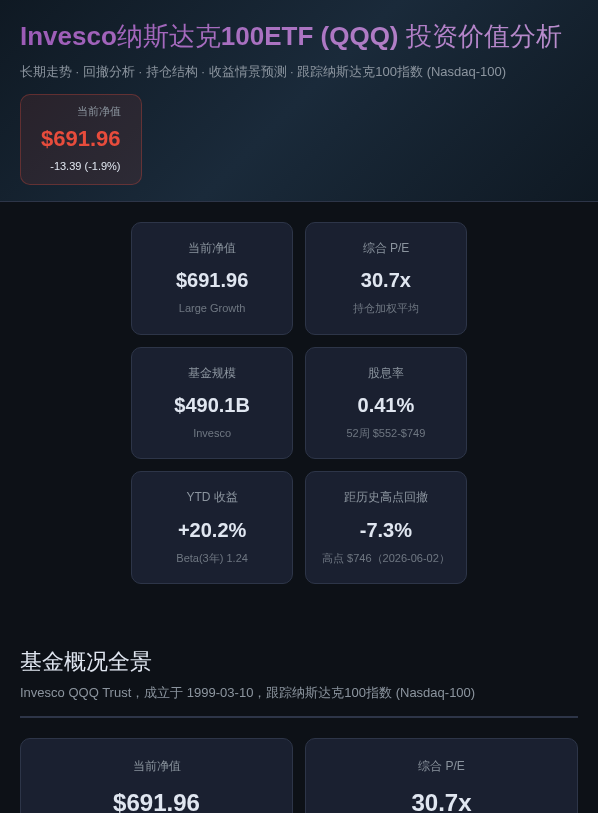 Invesco纳斯达克100ETF (QQQ) 投资价值分析

长期走势 · 回撤分析 · 持仓结构 · 收益情景预测 · 跟踪纳斯达克100指数 (Nasdaq-100)

当前净值
$691.96
-13.39 (-1.9%)

当前净值
$691.96
Large Growth

综合 P/E
30.7x
持仓加权平均

基金规模
$490.1B
Invesco

股息率
0.41%
52周 $552-$749

YTD 收益
+20.2%
Beta(3年) 1.24

距历史高点回撤
-7.3%
高点 $746（2026-06-02）

基金概况全景

Invesco QQQ Trust，成立于 1999-03-10，跟踪纳斯达克100指数 (Nasdaq-100)

当前净值
$691.96

综合 P/E
30.7x