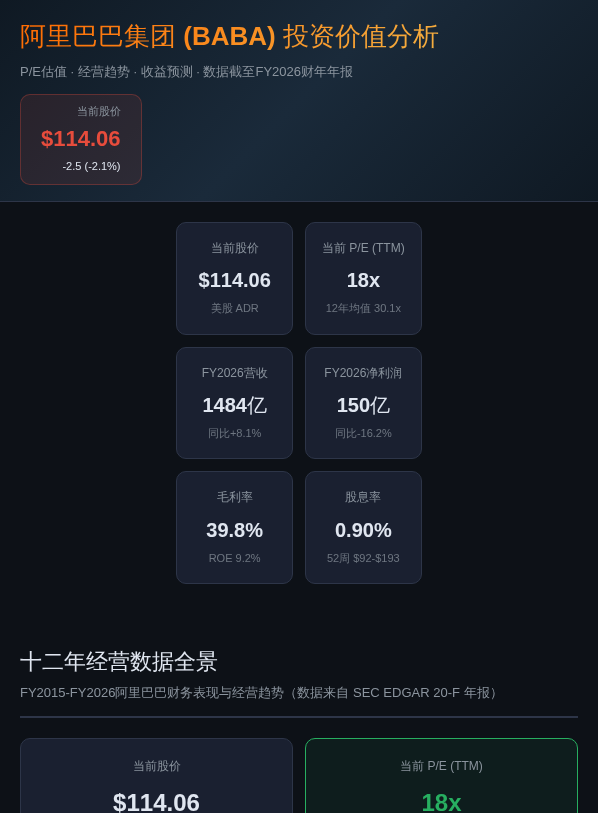 阿里巴巴集团 (BABA) 投资价值分析

P/E估值 · 经营趋势 · 收益预测 · 数据截至FY2026财年年报

当前股价
$114.06
-2.5 (-2.1%)

当前股价
$114.06
美股 ADR

当前 P/E (TTM)
18x
12年均值 30.1x

FY2026营收
1484亿
同比+8.1%

FY2026净利润
150亿
同比-16.2%

毛利率
39.8%
ROE 9.2%

股息率
0.90%
52周 $92-$193

十二年经营数据全景

FY2015-FY2026阿里巴巴财务表现与经营趋势（数据来自 SEC EDGAR 20-F 年报）

当前股价
$114.06

当前 P/E (TTM)
18x